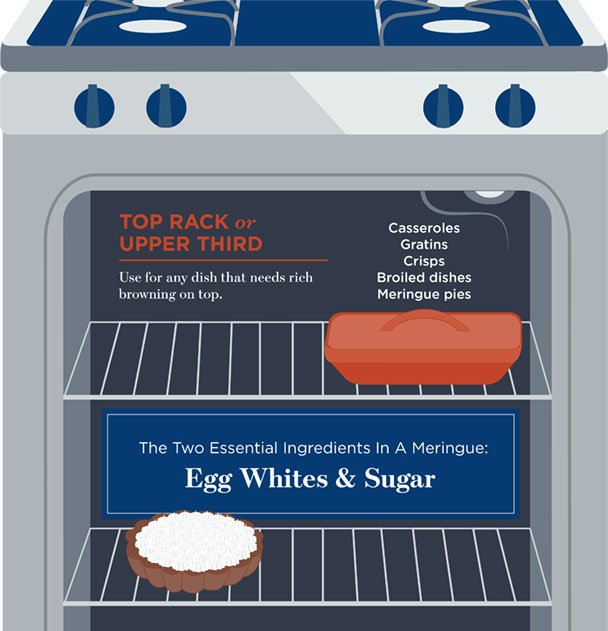 TOP RACK or UPPER THIRD

Use for any dish that needs rich browning on top.

Casseroles
Gratins
Crisps
Broiled dishes
Meringue pies

The Two Essential Ingredients In A Meringue:
Egg Whites & Sugar